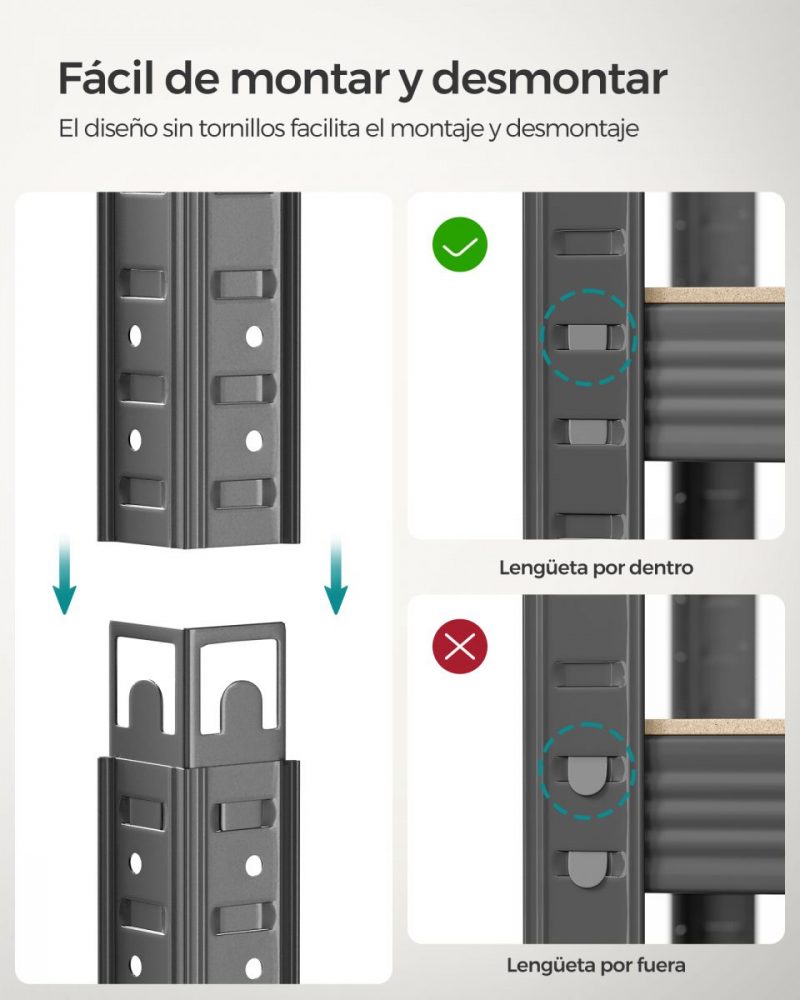 Fácil de montar y desmontar

El diseño sin tornillos facilita el montaje y desmontaje

Lengüeta por dentro

Lengüeta por fuera