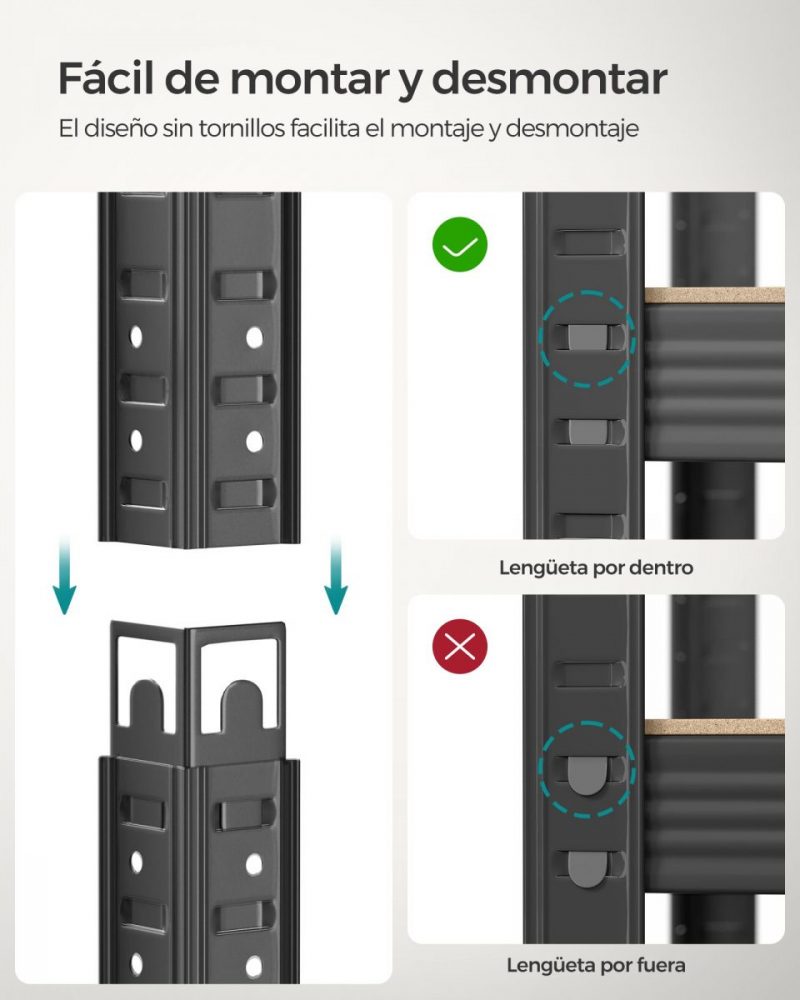 Fácil de montar y desmontar
El diseño sin tornillos facilita el montaje y desmontaje

Lengüeta por dentro

Lengüeta por fuera