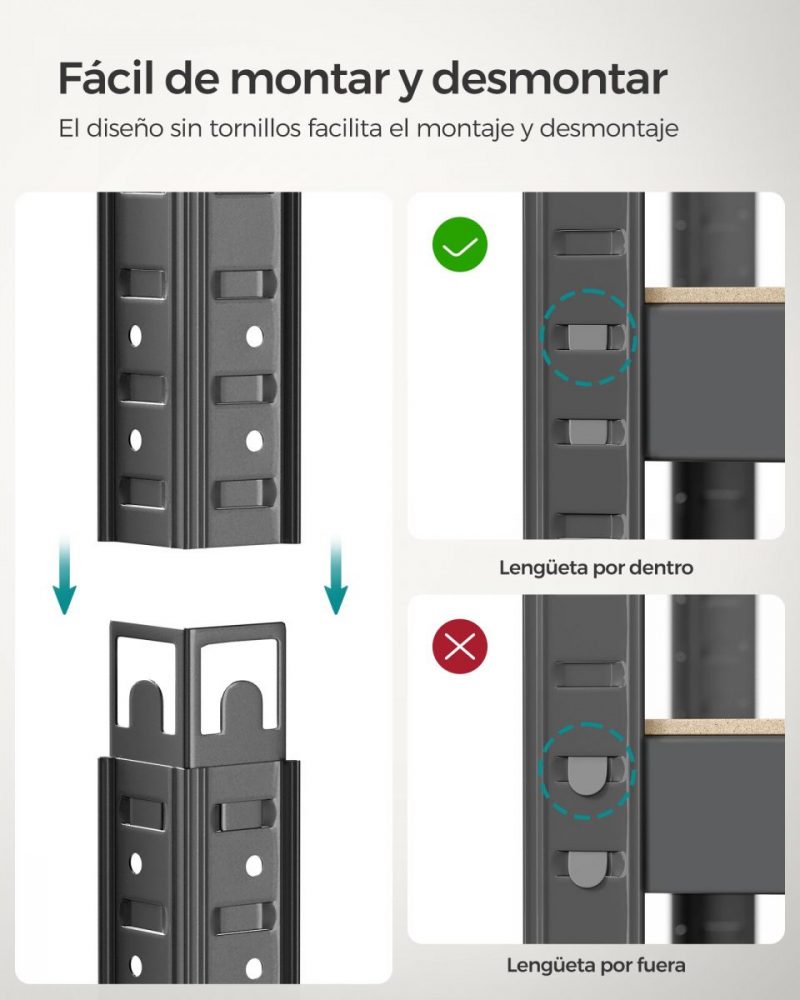 Fácil de montar y desmontar

El diseño sin tornillos facilita el montaje y desmontaje

Lengüeta por dentro

Lengüeta por fuera